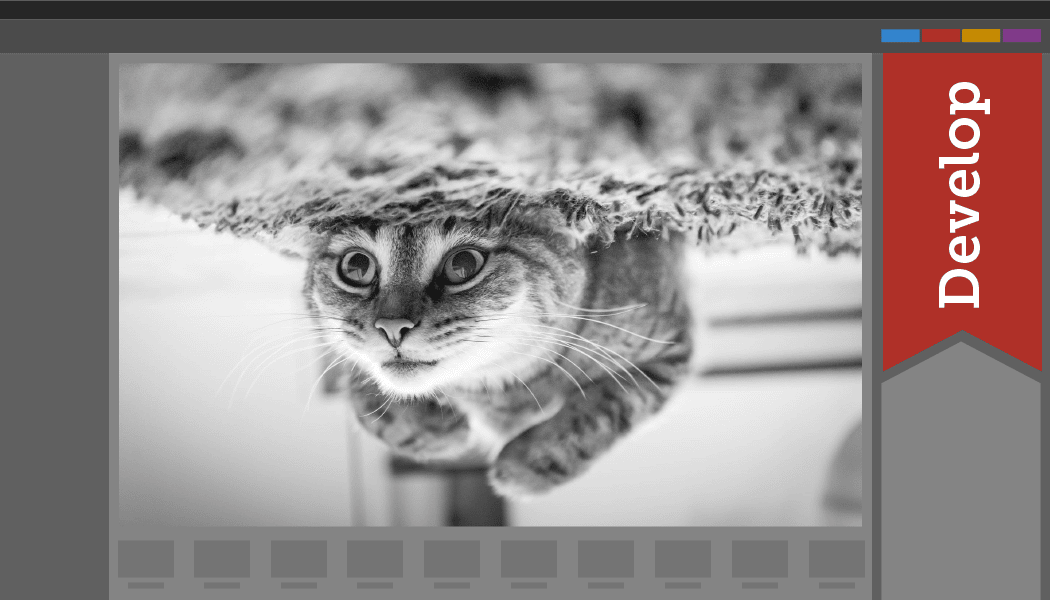 Develop