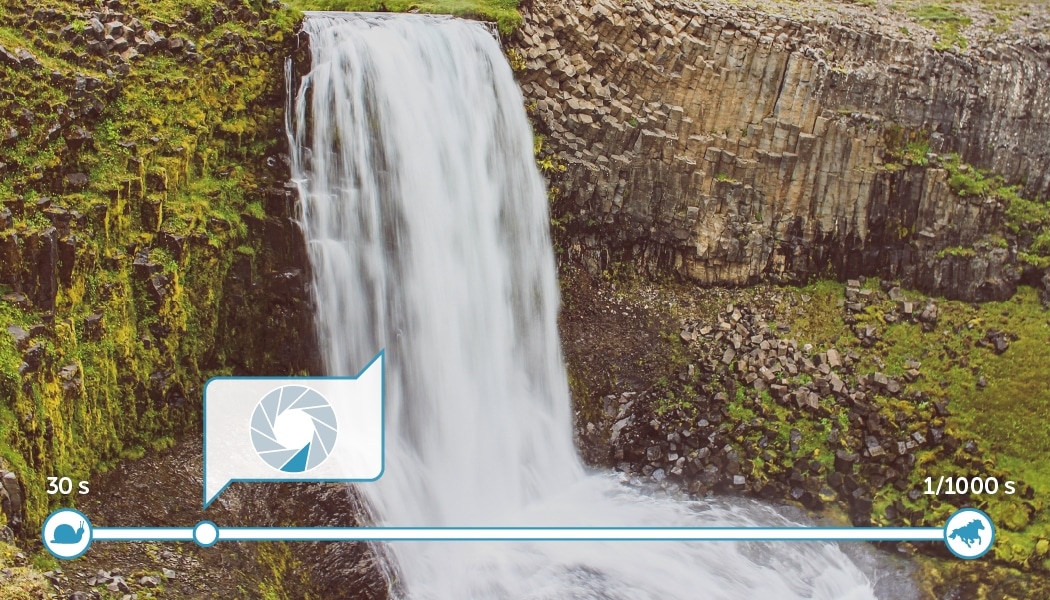 30 s

1/1000 s