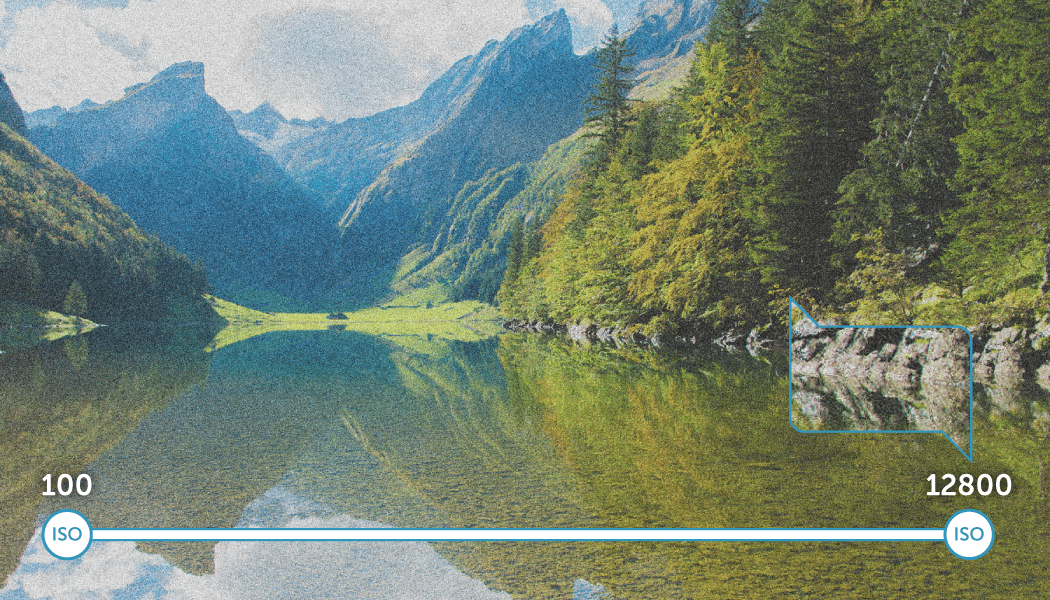 100

12800

ISO

ISO