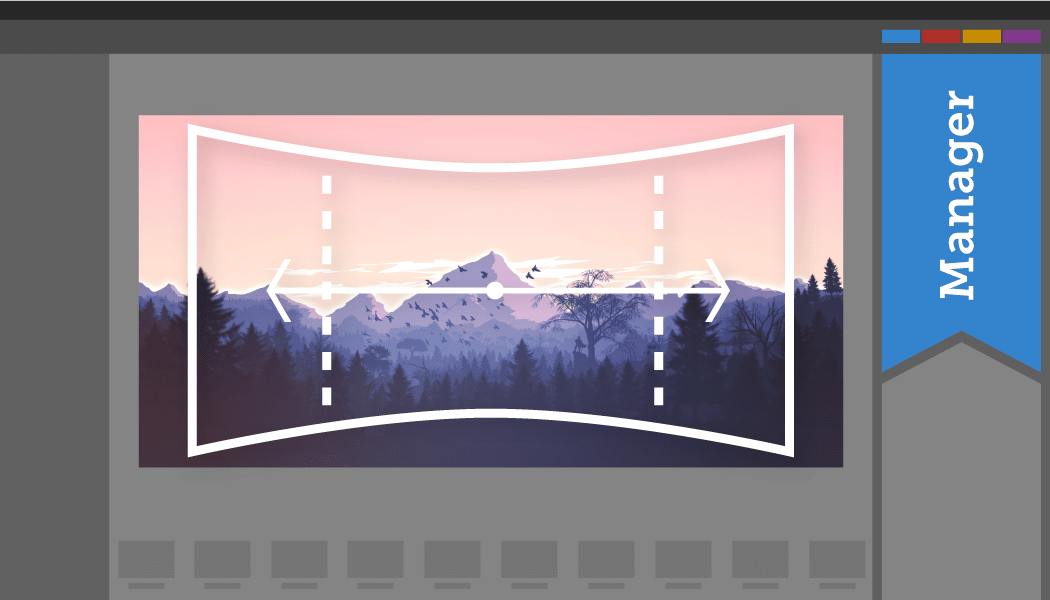 Manager