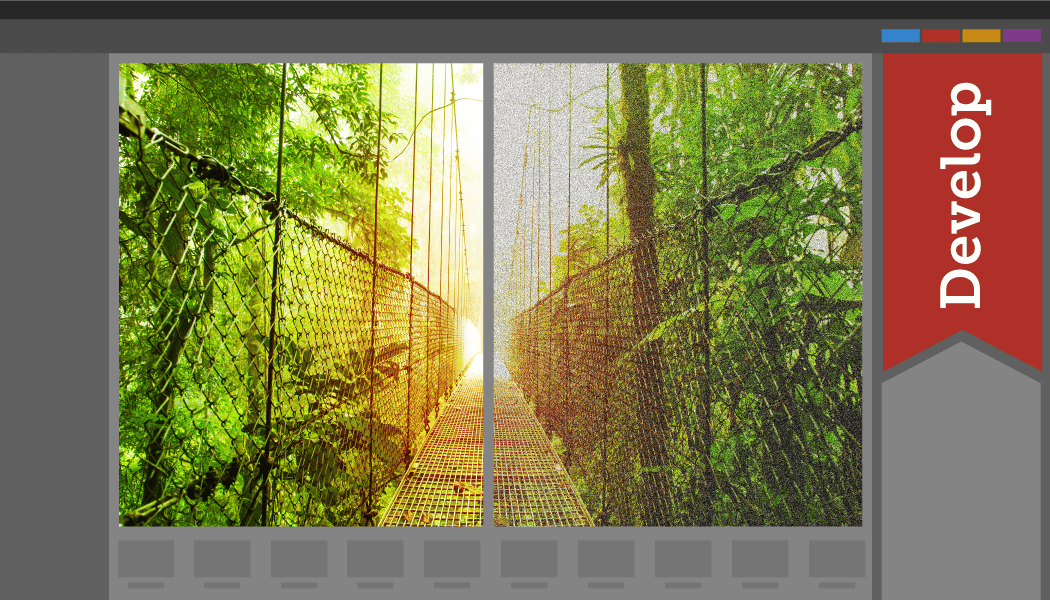 Develop