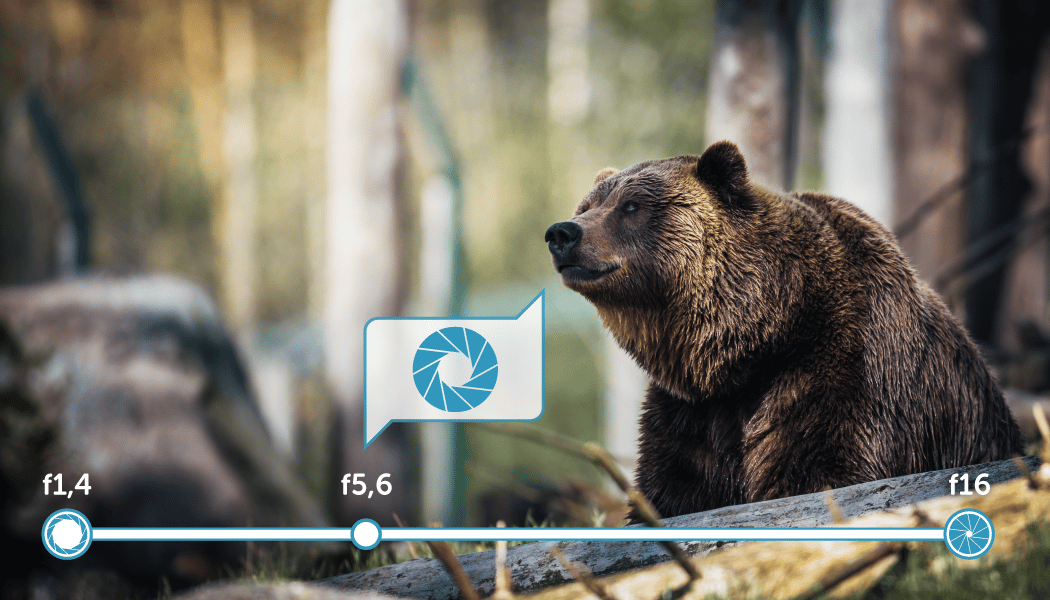 f1,4
f5,6
f16