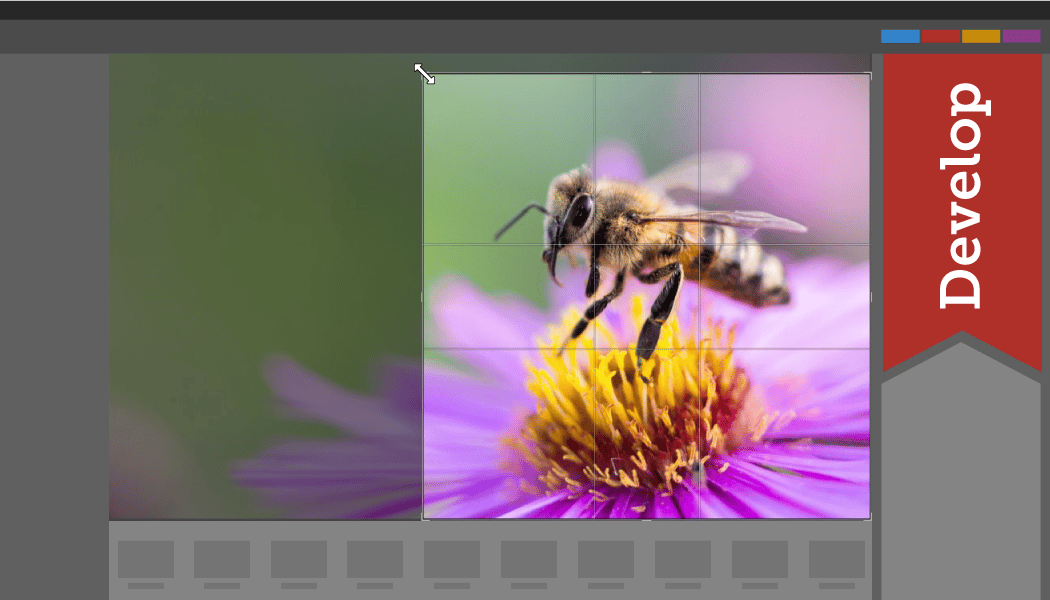 Develop