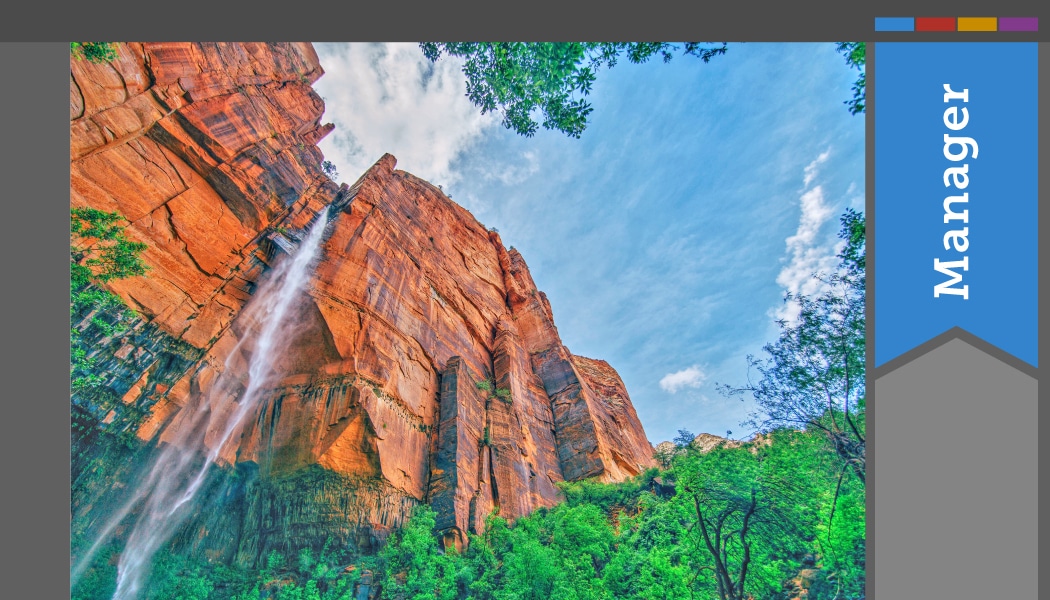 Manager