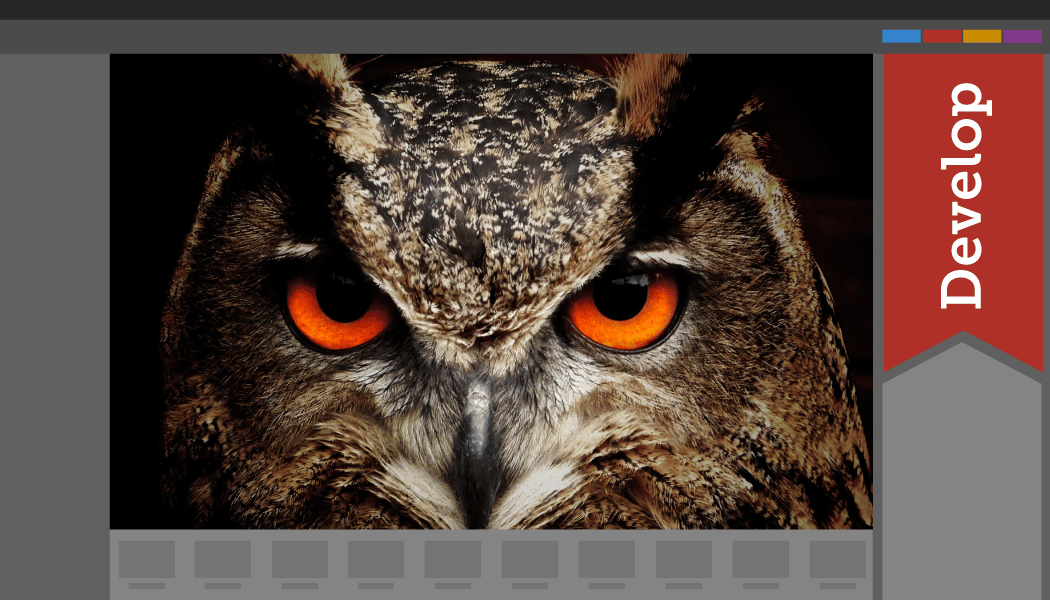 Develop