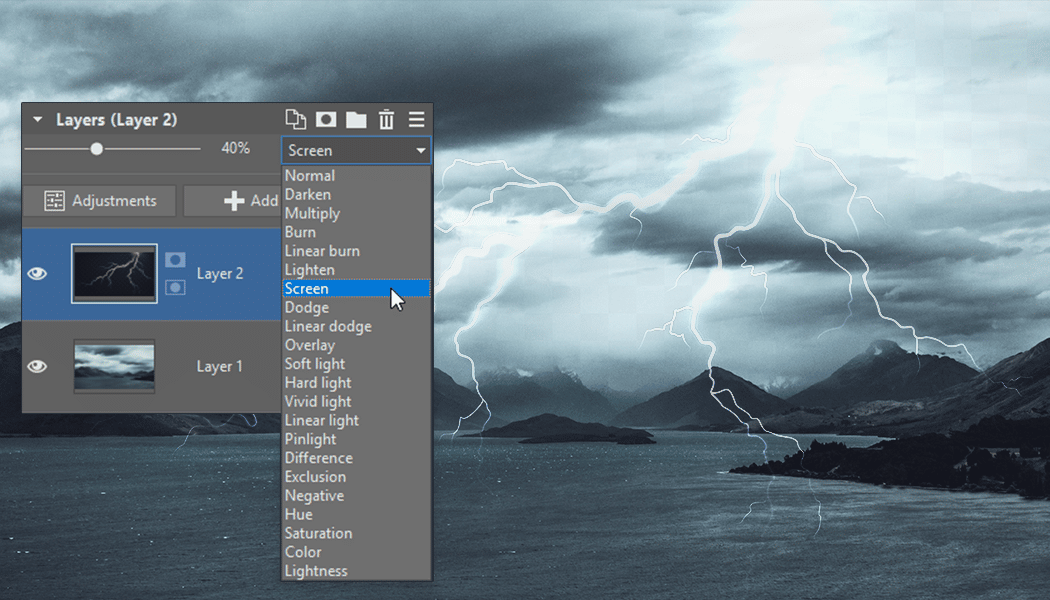 Layers (Layer 2)
40%
Screen
Adjustments
Add
Layer 2
Layer 1
Normal
Darken
Multiply
Burn
Linear burn
Lighten
Screen
Dodge
Linear dodge
Overlay
Soft light
Hard light
Vivid light
Linear light
Pinlight
Difference
Exclusion
Negative
Hue
Saturation
Color
Lightness