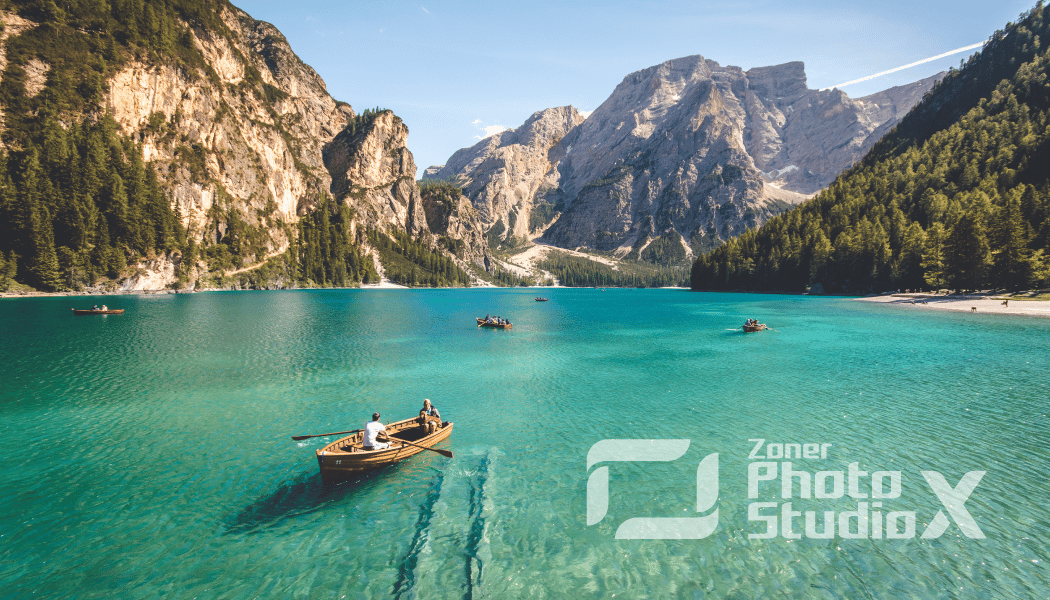 Zoner Photo Studio X