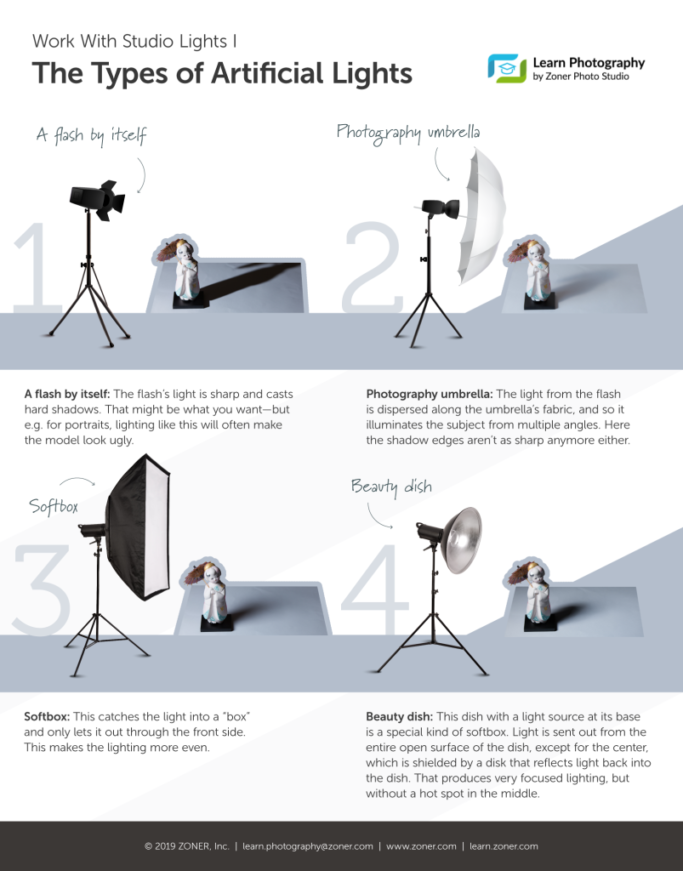 Work With Studio Lights I

The Types of Artificial Lights

Learn Photography
by Zoner Photo Studio

A flash by itself

1

Photography umbrella

2

A flash by itself: The flash's light is sharp and casts hard shadows. That might be what you want—but e.g. for portraits, lighting like this will often make the model look ugly.

Photography umbrella: The light from the flash is dispersed along the umbrella's fabric, and so it illuminates the subject from multiple angles. Here the shadow edges aren't as sharp anymore either.

Softbox

3

Beauty dish

4

Softbox: This catches the light into a "box" and only lets it out through the front side. This makes the lighting more even.

Beauty dish: This dish with a light source at its base is a special kind of softbox. Light is sent out from the entire open surface of the dish, except for the center, which is shielded by a disk that reflects light back into the dish. That produces very focused lighting, but without a hot spot in the middle.

© 2019 ZONER, Inc. | learn.photography@zoner.com | www.zoner.com | learn.zoner.com