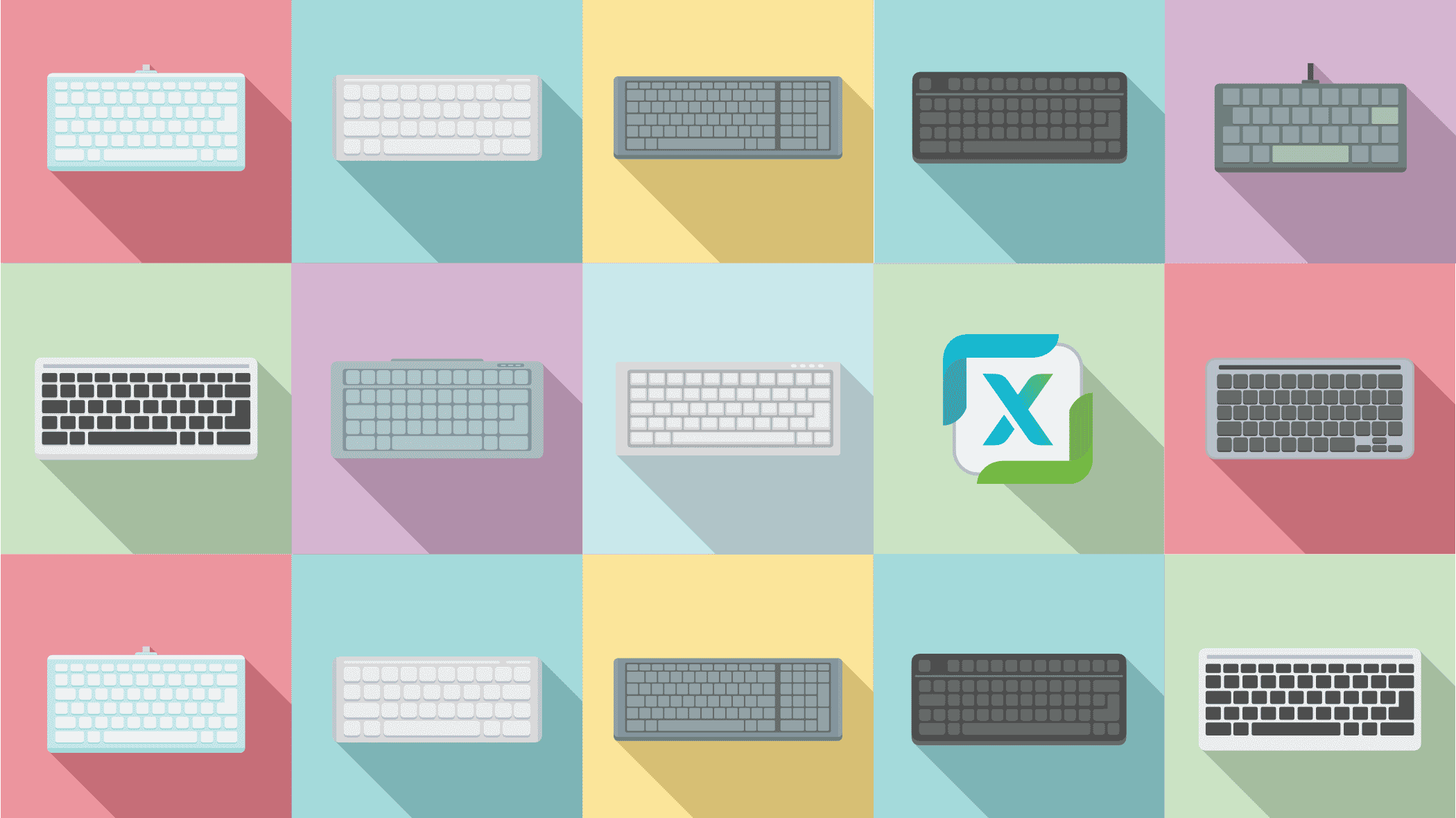 X